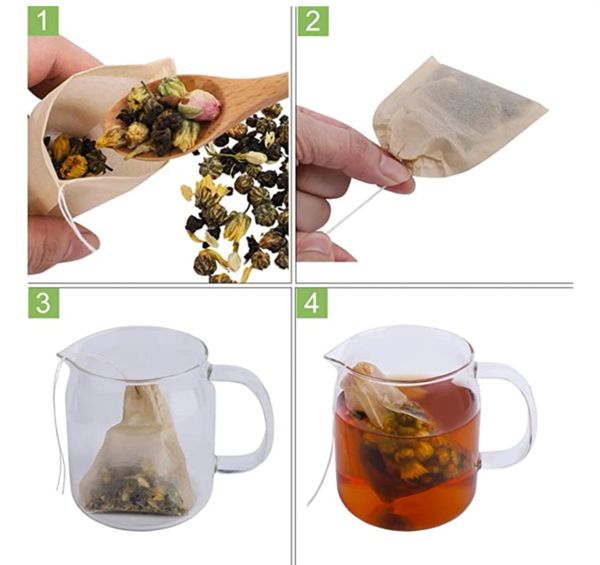 1

2

3

4